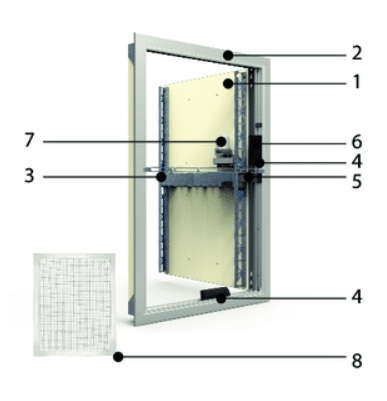 2
1
7
6
4
3
5
4
8